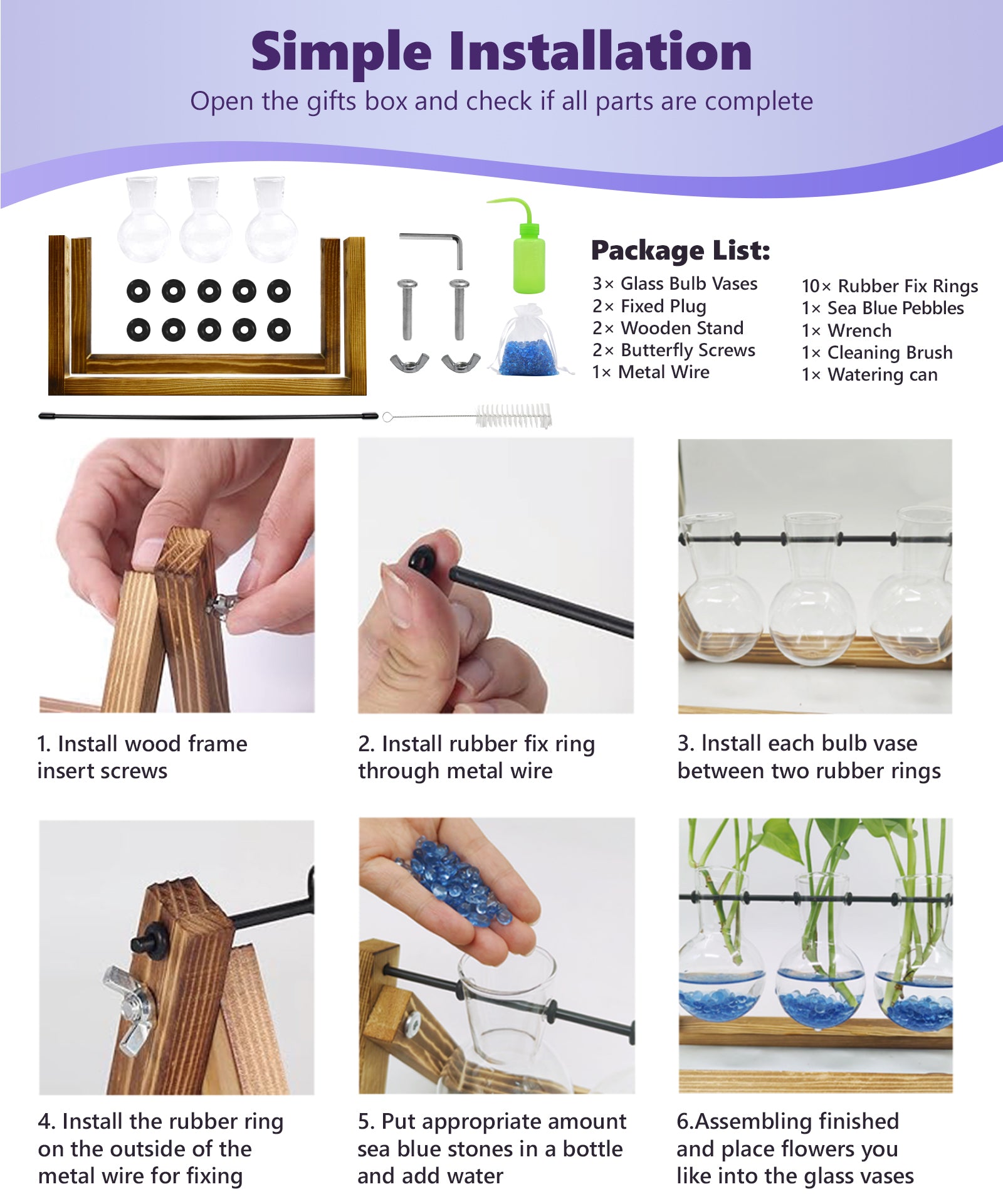 Simple Installation

Open the gifts box and check if all parts are complete

Package List:

3× Glass Bulb Vases
2× Fixed Plug
2× Wooden Stand
2× Butterfly Screws
1× Metal Wire

10× Rubber Fix Rings
1× Sea Blue Pebbles
1× Wrench
1× Cleaning Brush
1× Watering can

1. Install wood frame insert screws

2. Install rubber fix ring through metal wire

3. Install each bulb vase between two rubber rings

4. Install the rubber ring on the outside of the metal wire for fixing

5. Put appropriate amount sea blue stones in a bottle and add water

6.Assembling finished and place flowers you like into the glass vases